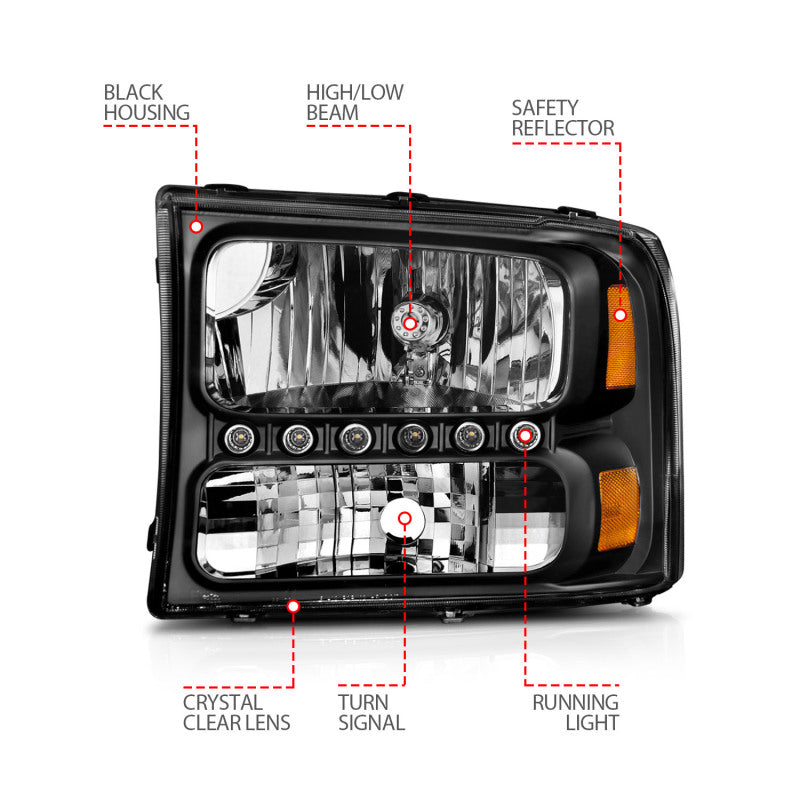 BLACK HOUSING

HIGH/LOW BEAM

SAFETY REFLECTOR

CRYSTAL CLEAR LENS

TURN SIGNAL

RUNNING LIGHT